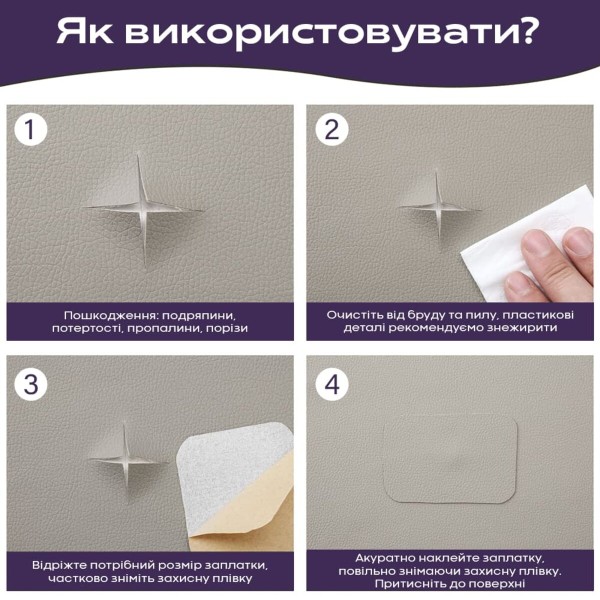 Як використовувати?

1

Пошкодження: подряпини, потертості, пропалини, порізи

2

Очистіть від бруду та пилу, пластикові деталі рекомендуємо знежирити

3

Відріжте потрібний розмір заплатки, частково зніміть захисну плівку

4

Акуратно наклейте заплатку, повільно знімаючи захисну плівку. Притисніть до поверхні