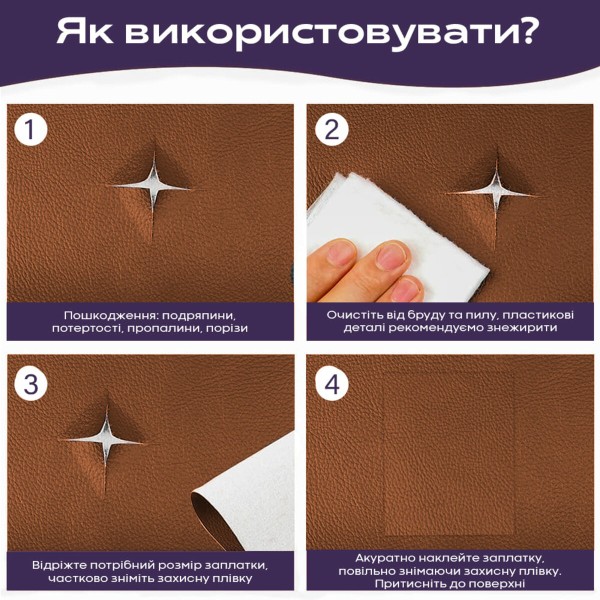 Як використовувати?

1

Пошкодження: подряпини, потертості, пропалини, порізи

2

Очистіть від бруду та пилу, пластикові деталі рекомендуємо знежирити

3

Відріжте потрібний розмір заплатки, частково зніміть захисну плівку

4

Акуратно наклейте заплатку, повільно знімаючи захисну плівку. Притисніть до поверхні